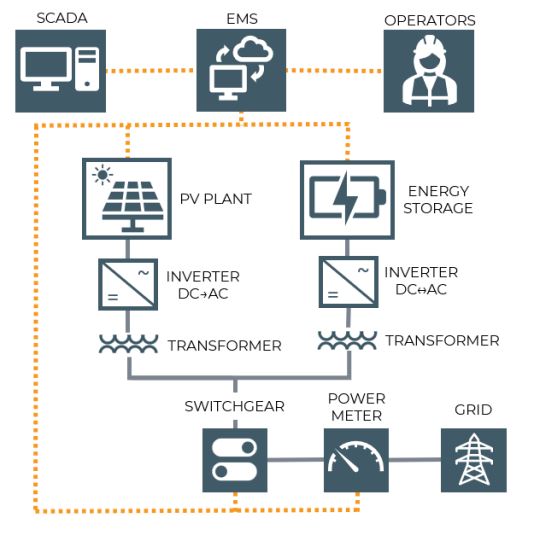 SCADA

EMS

OPERATORS

PV PLANT

ENERGY STORAGE

INVERTER DC→AC

INVERTER DC↔AC

TRANSFORMER

TRANSFORMER

SWITCHGEAR

POWER METER

GRID